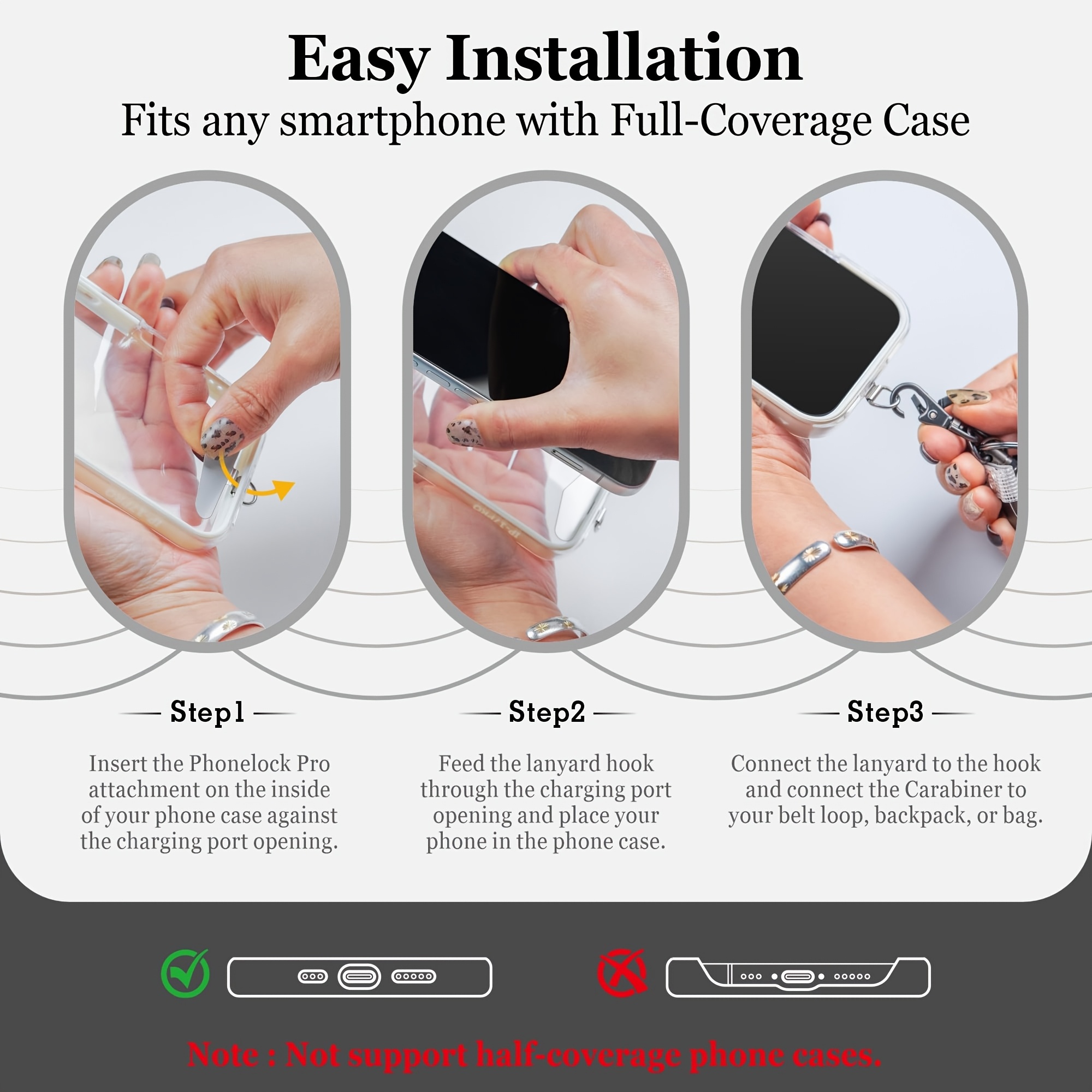 Easy Installation

Fits any smartphone with Full-Coverage Case

Step1

Insert the Phonelock Pro attachment on the inside of your phone case against the charging port opening.

Step2

Feed the lanyard hook through the charging port opening and place your phone in the phone case.

Step3

Connect the lanyard to the hook and connect the Carabiner to your belt loop, backpack, or bag.

Note : Not support half-coverage phone cases.